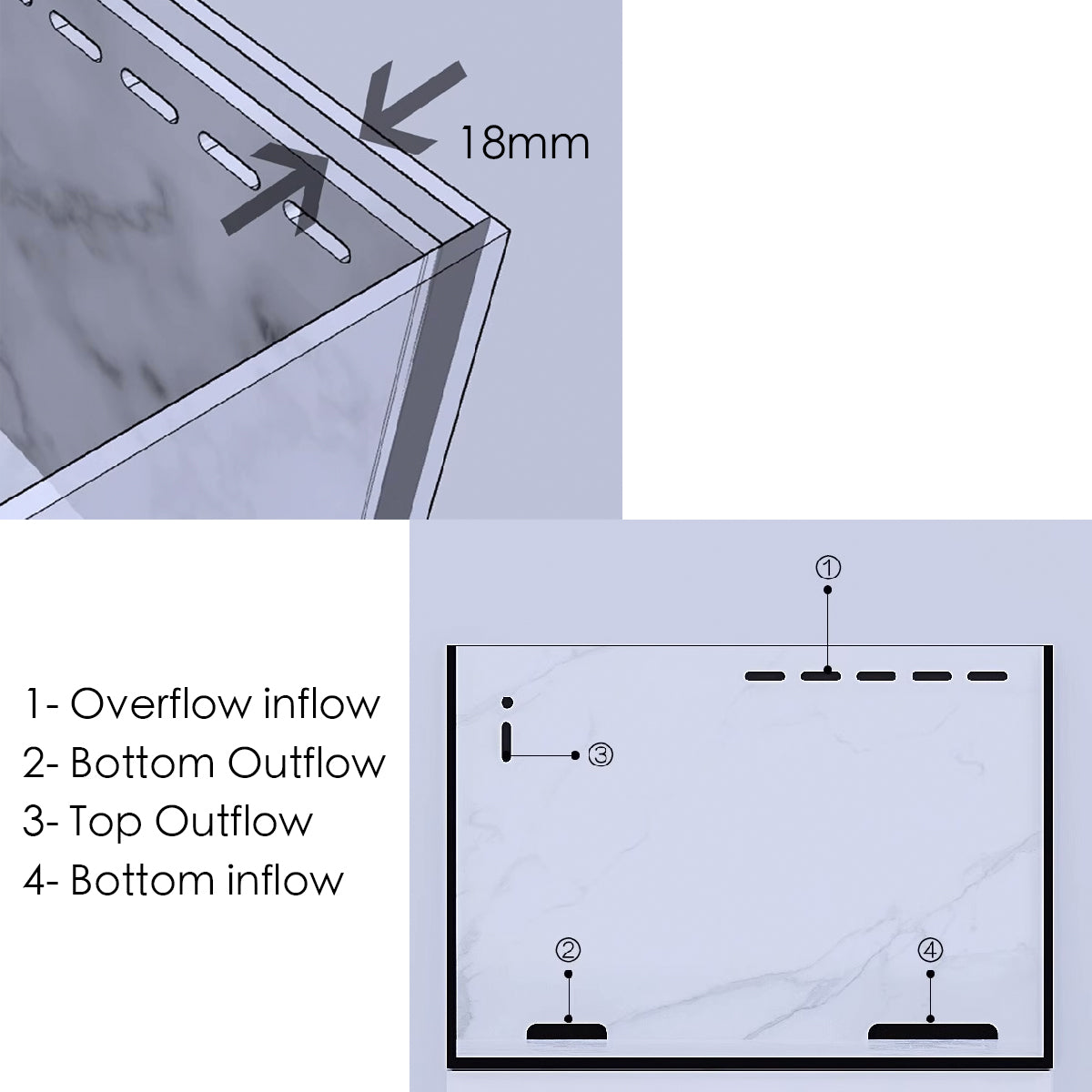 18mm

1- Overflow inflow
2- Bottom Outflow
3- Top Outflow
4- Bottom inflow

①
③
②
④